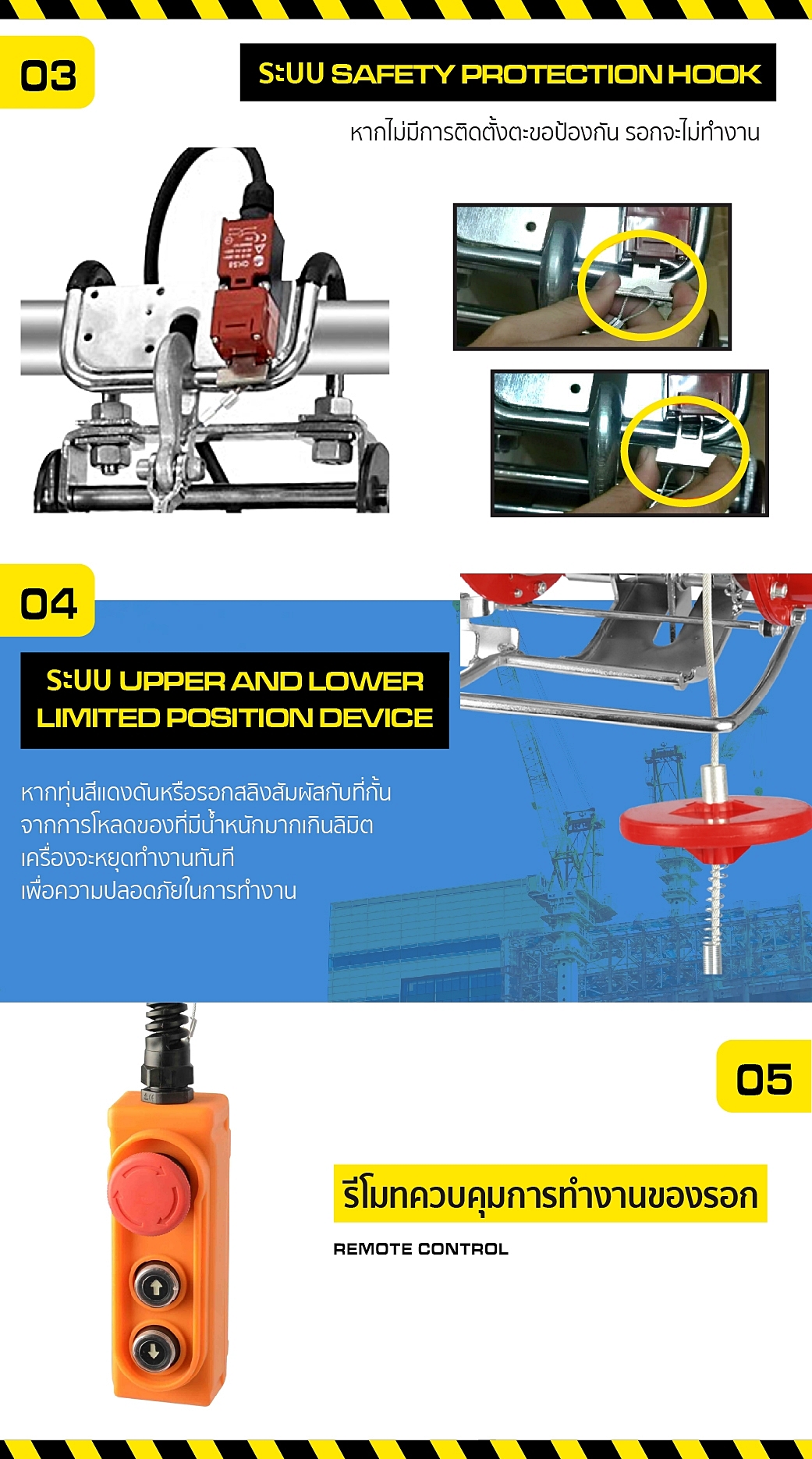 03

ระบบ SAFETY PROTECTION HOOK

หากไม่มีการติดตั้งตะขอป้องกัน รอกจะไม่ทำงาน

04

ระบบ UPPER AND LOWER LIMITED POSITION DEVICE

หากทุ่นสีแดงดันหรือรอกสลิงสัมผัสกับที่กั้น จากการโหลดของที่มีน้ำหนักมากเกินลิมิต เครื่องจะหยุดทำงานทันที เพื่อความปลอดภัยในการทำงาน

05

รีโมทควบคุมการทำงานของรอก

REMOTE CONTROL